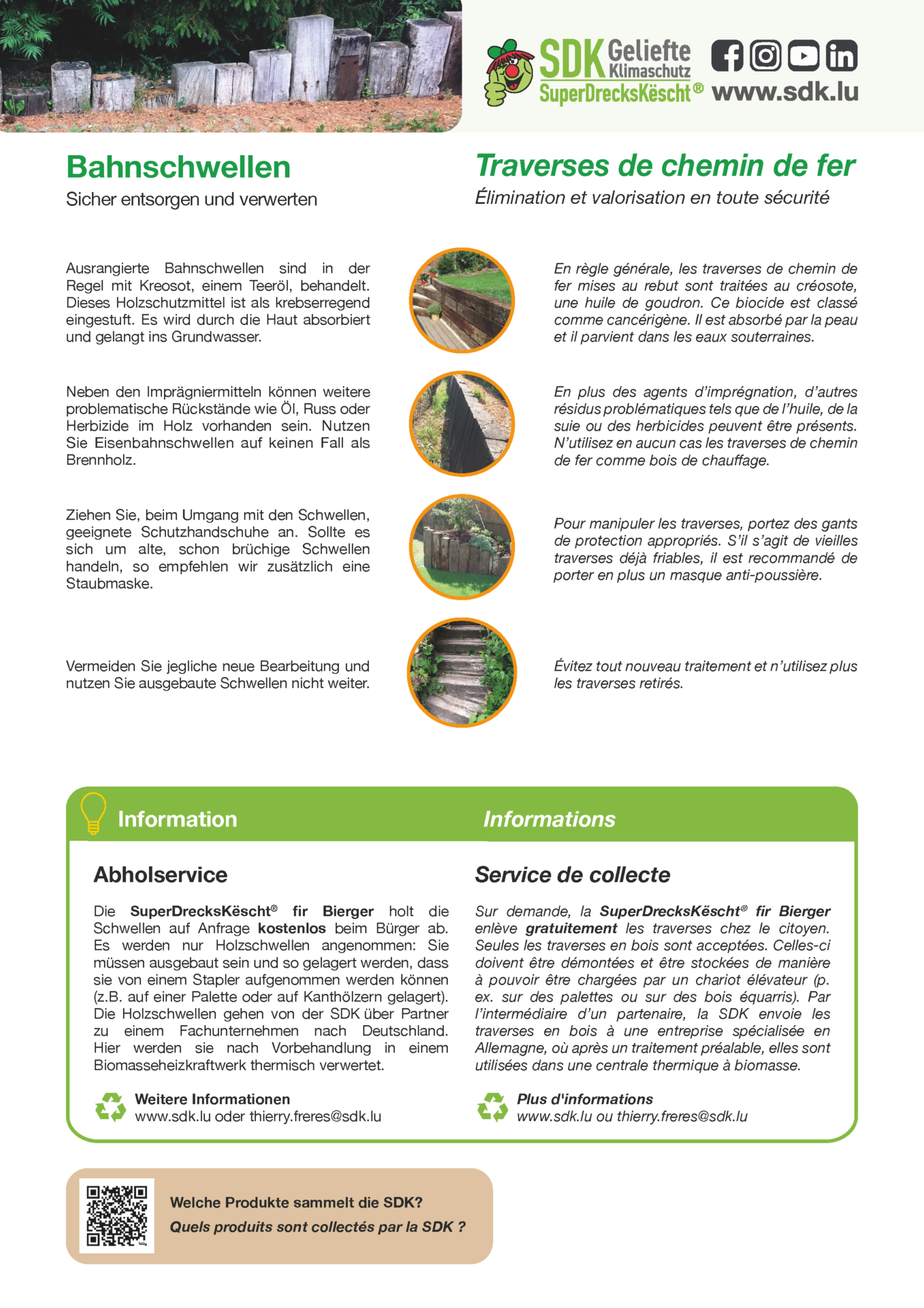 SDK Geliefte Klimaschutz
SuperDrecksKëscht®
www.sdk.lu

Bahnschwellen
Sicher entsorgen und verwerten

Ausrangierte Bahnschwellen sind in der Regel mit Kreosot, einem Teeröl, behandelt. Dieses Holzschutzmittel ist als krebserregend eingestuft. Es wird durch die Haut absorbiert und gelangt ins Grundwasser.

Neben den Imprägniermitteln können weitere problematische Rückstände wie Öl, Russ oder Herbizide im Holz vorhanden sein. Nutzen Sie Eisenbahnschwellen auf keinen Fall als Brennholz.

Ziehen Sie, beim Umgang mit den Schwellen, geeignete Schutzhandschuhe an. Sollte es sich um alte, schon brüchige Schwellen handeln, so empfehlen wir zusätzlich eine Staubmaske.

Vermeiden Sie jegliche neue Bearbeitung und nutzen Sie ausgebaute Schwellen nicht weiter.

Traverses de chemin de fer
Élimination et valorisation en toute sécurité

En règle générale, les traverses de chemin de fer mises au rebut sont traitées au créosote, une huile de goudron. Ce biocide est classé comme cancérigène. Il est absorbé par la peau et il parvient dans les eaux souterraines.

En plus des agents d'imprégnation, d'autres résidus problématiques tels que de l'huile, de la suie ou des herbicides peuvent être présents. N'utilisez en aucun cas les traverses de chemin de fer comme bois de chauffage.

Pour manipuler les traverses, portez des gants de protection appropriés. S'il s'agit de vieilles traverses déjà friables, il est recommandé de porter en plus un masque anti-poussière.

Évitez tout nouveau traitement et n'utilisez plus les traverses retirés.

Information

Abholservice

Die SuperDrecksKëscht® fir Bierger holt die Schwellen auf Anfrage kostenlos beim Bürger ab. Es werden nur Holzschwellen angenommen: Sie müssen ausgebaut sein und so gelagert werden, dass sie von einem Stapler aufgenommen werden können (z.B. auf einer Palette oder auf Kanthölzern gelagert). Die Holzschwellen gehen von der SDK über Partner zu einem Fachunternehmen nach Deutschland. Hier werden sie nach Vorbehandlung in einem Biomasseheizkraftwerk thermisch verwertet.

Weitere Informationen
www.sdk.lu oder thierry.freres@sdk.lu

Informations

Service de collecte

Sur demande, la SuperDrecksKëscht® fir Bierger enlève gratuitement les traverses chez le citoyen. Seules les traverses en bois sont acceptées. Celles-ci doivent être démontées et être stockées de manière à pouvoir être chargées par un chariot élévateur (p. ex. sur des palettes ou sur des bois équarris). Par l'intermédiaire d'un partenaire, la SDK envoie les traverses en bois à une entreprise spécialisée en Allemagne, où après un traitement préalable, elles sont utilisées dans une centrale thermique à biomasse.

Plus d'informations
www.sdk.lu ou thierry.freres@sdk.lu

Welche Produkte sammelt die SDK?
Quels produits sont collectés par la SDK ?